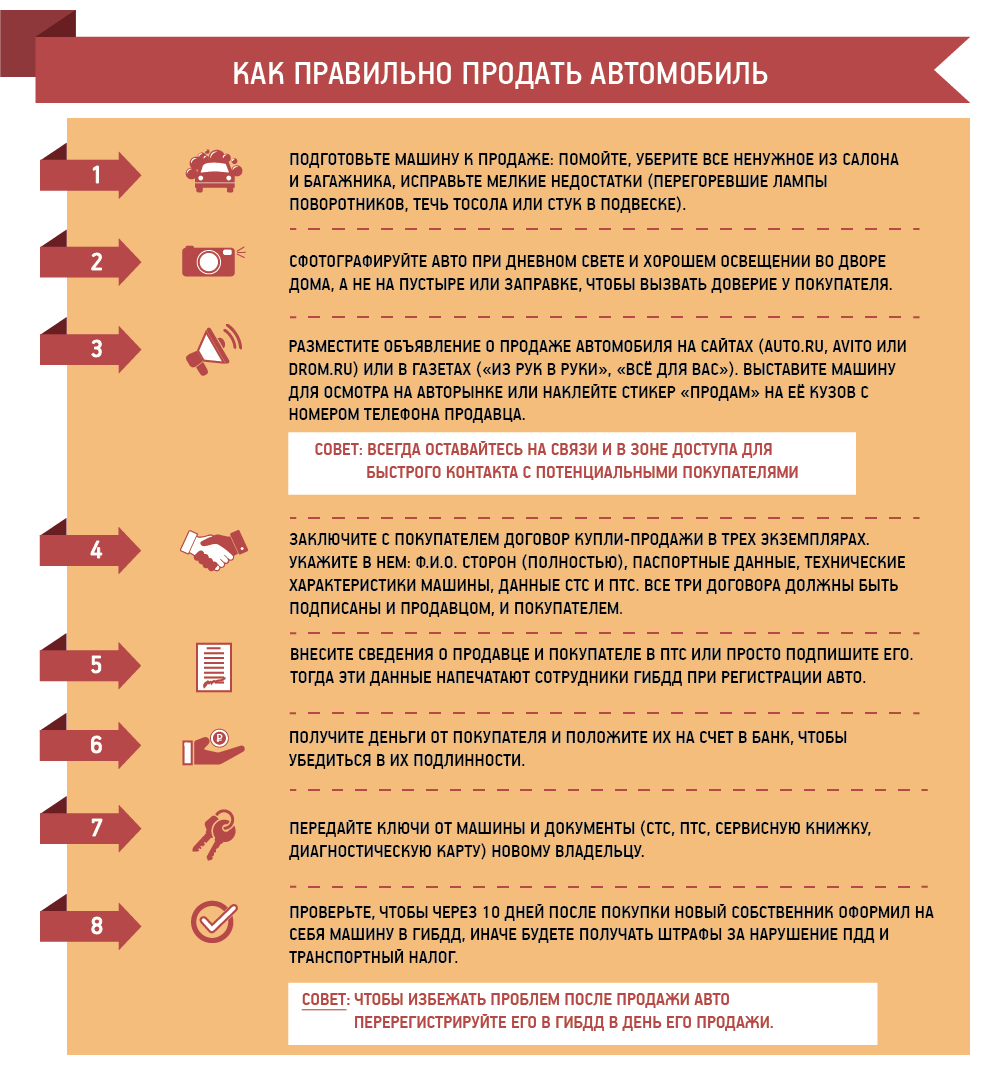 КАК ПРАВИЛЬНО ПРОДАТЬ АВТОМОБИЛЬ

1

ПОДГОТОВЬТЕ МАШИНУ К ПРОДАЖЕ: ПОМОЙТЕ, УБЕРИТЕ ВСЕ НЕНУЖНОЕ ИЗ САЛОНА И БАГАЖНИКА, ИСПРАВЬТЕ МЕЛКИЕ НЕДОСТАТКИ (ПЕРЕГОРЕВШИЕ ЛАМПЫ ПОВОРОТНИКОВ, ТЕЧЬ ТОСОЛА ИЛИ СТУК В ПОДВЕСКЕ).

2

СФОТОГРАФИРУЙТЕ АВТО ПРИ ДНЕВНОМ СВЕТЕ И ХОРОШЕМ ОСВЕЩЕНИИ ВО ДВОРЕ ДОМА, А НЕ НА ПУСТЫРЕ ИЛИ ЗАПРАВКЕ, ЧТОБЫ ВЫЗВАТЬ ДОВЕРИЕ У ПОКУПАТЕЛЯ.

3

РАЗМЕСТИТЕ ОБЪЯВЛЕНИЕ О ПРОДАЖЕ АВТОМОБИЛЯ НА САЙТАХ (AUTO.RU, AVITO ИЛИ DROM.RU) ИЛИ В ГАЗЕТАХ («ИЗ РУК В РУКИ», «ВСЁ ДЛЯ ВАС»). ВЫСТАВИТЕ МАШИНУ ДЛЯ ОСМОТРА НА АВТОРЫНКЕ ИЛИ НАКЛЕЙТЕ СТИКЕР «ПРОДАМ» НА ЕЁ КУЗОВ С НОМЕРОМ ТЕЛЕФОНА ПРОДАВЦА.

СОВЕТ: ВСЕГДА ОСТАВАЙТЕСЬ НА СВЯЗИ И В ЗОНЕ ДОСТУПА ДЛЯ БЫСТРОГО КОНТАКТА С ПОТЕНЦИАЛЬНЫМИ ПОКУПАТЕЛЯМИ

4

ЗАКЛЮЧИТЕ С ПОКУПАТЕЛЕМ ДОГОВОР КУПЛИ-ПРОДАЖИ В ТРЕХ ЭКЗЕМПЛЯРАХ. УКАЖИТЕ В НЕМ: Ф.И.О. СТОРОН (ПОЛНОСТЬЮ), ПАСПОРТНЫЕ ДАННЫЕ, ТЕХНИЧЕСКИЕ ХАРАКТЕРИСТИКИ МАШИНЫ, ДАННЫЕ СТС И ПТС. ВСЕ ТРИ ДОГОВОРА ДОЛЖНЫ БЫТЬ ПОДПИСАНЫ И ПРОДАВЦОМ, И ПОКУПАТЕЛЕМ.

5

ВНЕСИТЕ СВЕДЕНИЯ О ПРОДАВЦЕ И ПОКУПАТЕЛЕ В ПТС ИЛИ ПРОСТО ПОДПИШИТЕ ЕГО. ТОГДА ЭТИ ДАННЫЕ НАПЕЧАТАЮТ СОТРУДНИКИ ГИБДД ПРИ РЕГИСТРАЦИИ АВТО.

6

ПОЛУЧИТЕ ДЕНЬГИ ОТ ПОКУПАТЕЛЯ И ПОЛОЖИТЕ ИХ НА СЧЕТ В БАНК, ЧТОБЫ УБЕДИТЬСЯ В ИХ ПОДЛИННОСТИ.

7

ПЕРЕДАЙТЕ КЛЮЧИ ОТ МАШИНЫ И ДОКУМЕНТЫ (СТС, ПТС, СЕРВИСНУЮ КНИЖКУ, ДИАГНОСТИЧЕСКУЮ КАРТУ) НОВОМУ ВЛАДЕЛЬЦУ.

8

ПРОВЕРЬТЕ, ЧТОБЫ ЧЕРЕЗ 10 ДНЕЙ ПОСЛЕ ПОКУПКИ НОВЫЙ СОБСТВЕННИК ОФОРМИЛ НА СЕБЯ МАШИНУ В ГИБДД, ИНАЧЕ БУДЕТЕ ПОЛУЧАТЬ ШТРАФЫ ЗА НАРУШЕНИЕ ПДД И ТРАНСПОРТНЫЙ НАЛОГ.

СОВЕТ: ЧТОБЫ ИЗБЕЖАТЬ ПРОБЛЕМ ПОСЛЕ ПРОДАЖИ АВТО ПЕРЕРЕГИСТРИРУЙТЕ ЕГО В ГИБДД В ДЕНЬ ЕГО ПРОДАЖИ.