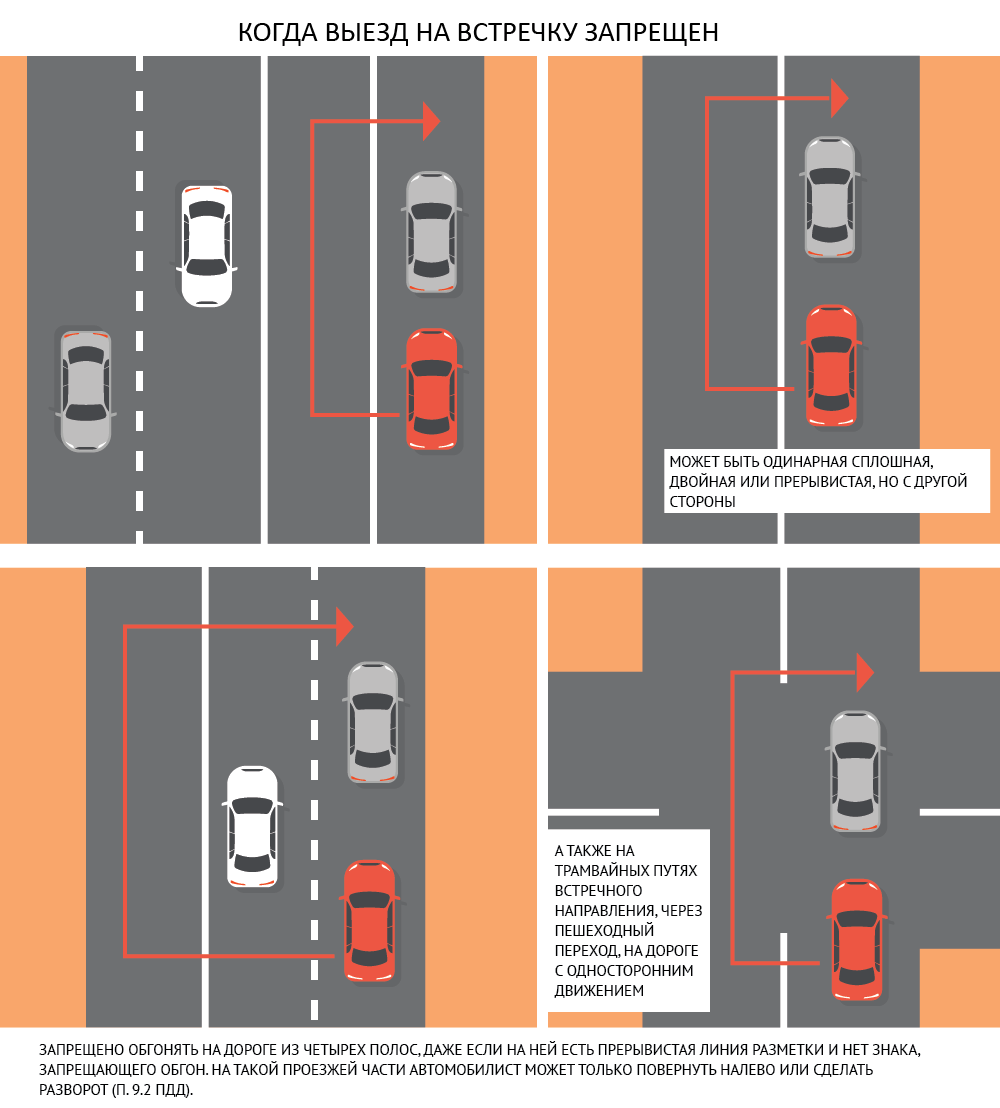 КОГДА ВЫЕЗД НА ВСТРЕЧКУ ЗАПРЕЩЕН

МОЖЕТ БЫТЬ ОДИНАРНАЯ СПЛОШНАЯ, ДВОЙНАЯ ИЛИ ПРЕРЫВИСТАЯ, НО С ДРУГОЙ СТОРОНЫ

А ТАКЖЕ НА ТРАМВАЙНЫХ ПУТЯХ ВСТРЕЧНОГО НАПРАВЛЕНИЯ, ЧЕРЕЗ ПЕШЕХОДНЫЙ ПЕРЕХОД, НА ДОРОГЕ С ОДНОСТОРОННИМ ДВИЖЕНИЕМ

ЗАПРЕЩЕНО ОБГОНЯТЬ НА ДОРОГЕ ИЗ ЧЕТЫРЕХ ПОЛОС, ДАЖЕ ЕСЛИ НА НЕЙ ЕСТЬ ПРЕРЫВИСТАЯ ЛИНИЯ РАЗМЕТКИ И НЕТ ЗНАКА, ЗАПРЕЩАЮЩЕГО ОБГОН. НА ТАКОЙ ПРОЕЗЖЕЙ ЧАСТИ АВТОМОБИЛИСТ МОЖЕТ ТОЛЬКО ПОВЕРНУТЬ НАЛЕВО ИЛИ СДЕЛАТЬ РАЗВОРОТ (П. 9.2 ПДД).